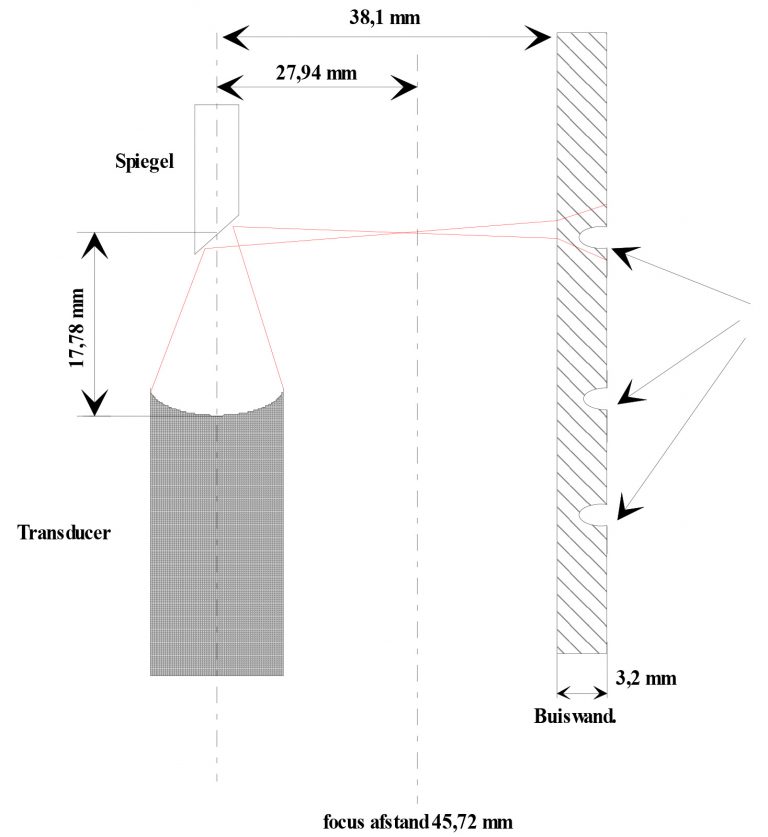 38,1 mm

27,94 mm

Spiegel

17,78 mm

Transducer

3,2 mm

Buiswand.

focus afstand 45,72 mm